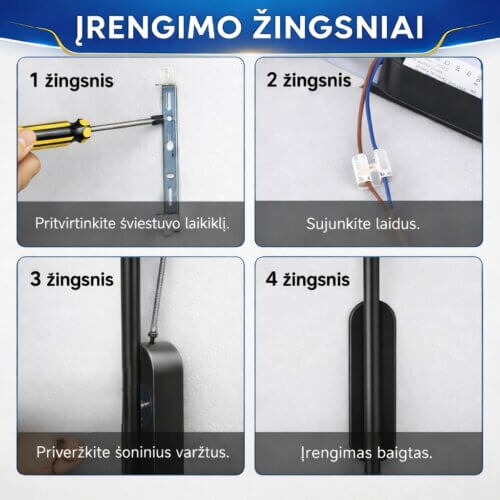 ĮRENGIMO ŽINGSNIAI

1 žingsnis

Pritvirtinkite šviestuvo laikiklį.

2 žingsnis

Sujunkite laidus.

3 žingsnis

Priveržkite šoninius varžtus.

4 žingsnis

Įrengimas baigtas.